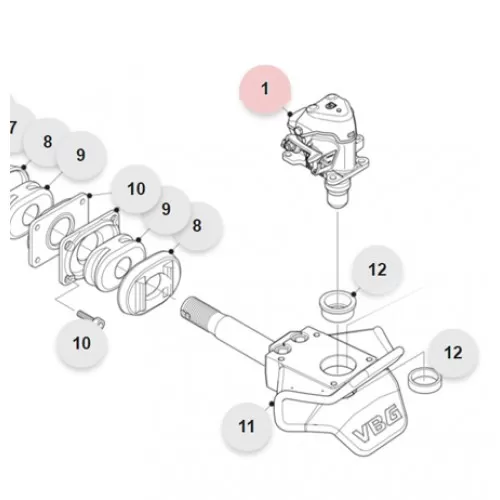 1

7

8

9

10

9

8

12

10

12

11

VBG